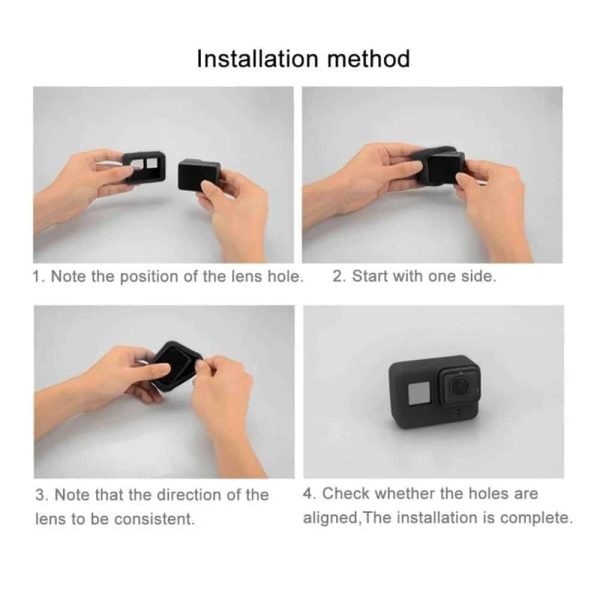 Installation method

1. Note the position of the lens hole.

2. Start with one side.

3. Note that the direction of the lens to be consistent.

4. Check whether the holes are aligned,The installation is complete.