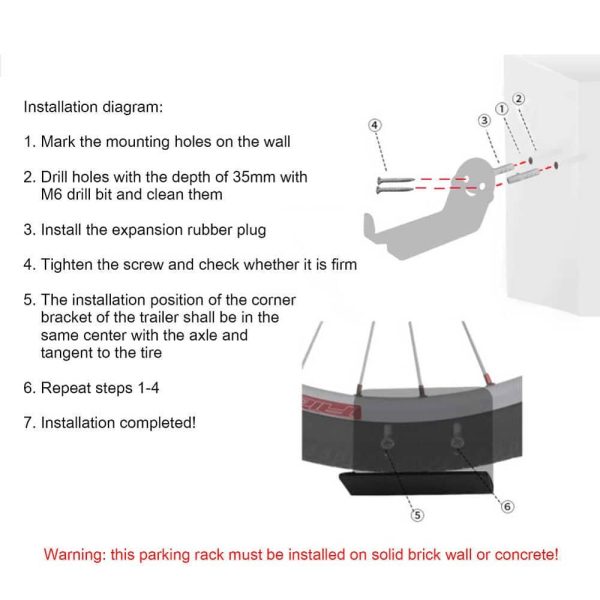 Installation diagram:

1. Mark the mounting holes on the wall

2. Drill holes with the depth of 35mm with M6 drill bit and clean them

3. Install the expansion rubber plug

4. Tighten the screw and check whether it is firm

5. The installation position of the corner bracket of the trailer shall be in the same center with the axle and tangent to the tire

6. Repeat steps 1-4

7. Installation completed!

④ ③ ① ②

⑤ ⑥

Warning: this parking rack must be installed on solid brick wall or concrete!