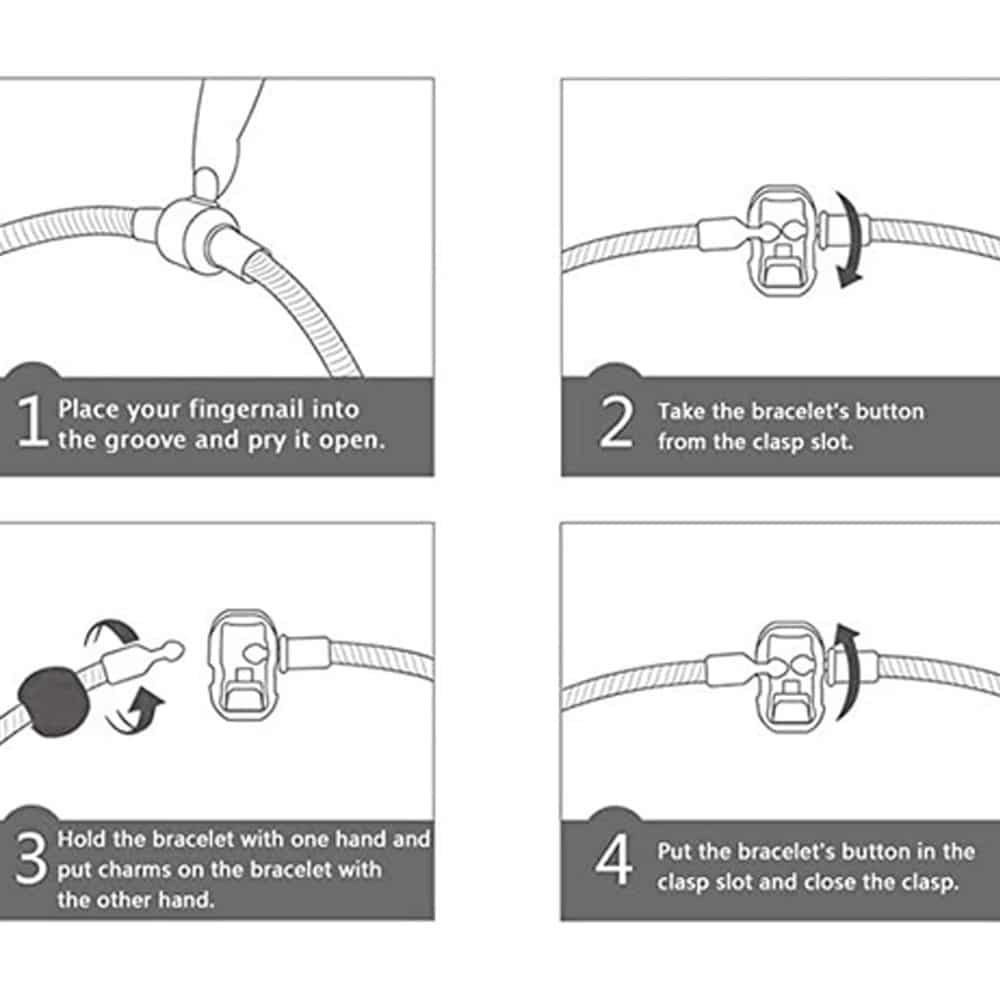 1 Place your fingernail into the groove and pry it open.

2 Take the bracelet's button from the clasp slot.

3 Hold the bracelet with one hand and put charms on the bracelet with the other hand.

4 Put the bracelet's button in the clasp slot and close the clasp.