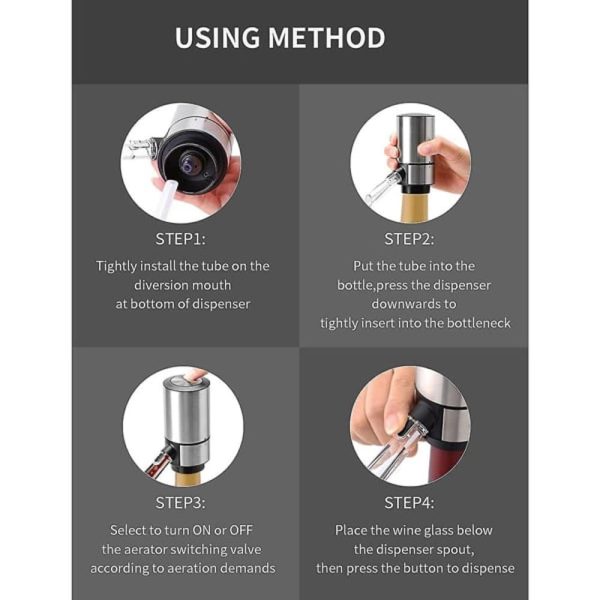 USING METHOD

STEP1:

Tightly install the tube on the diversion mouth at bottom of dispenser

STEP2:

Put the tube into the bottle,press the dispenser downwards to tightly insert into the bottleneck

STEP3:

Select to turn ON or OFF the aerator switching valve according to aeration demands

STEP4:

Place the wine glass below the dispenser spout, then press the button to dispense