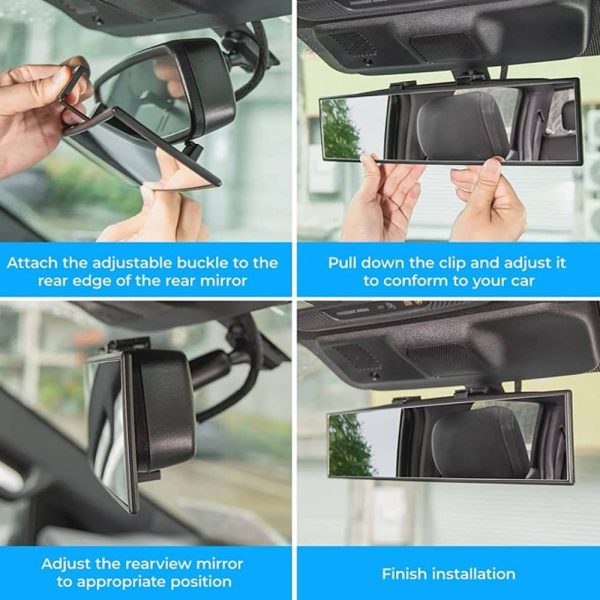 Attach the adjustable buckle to the rear edge of the rear mirror

Pull down the clip and adjust it to conform to your car

Adjust the rearview mirror to appropriate position

Finish installation