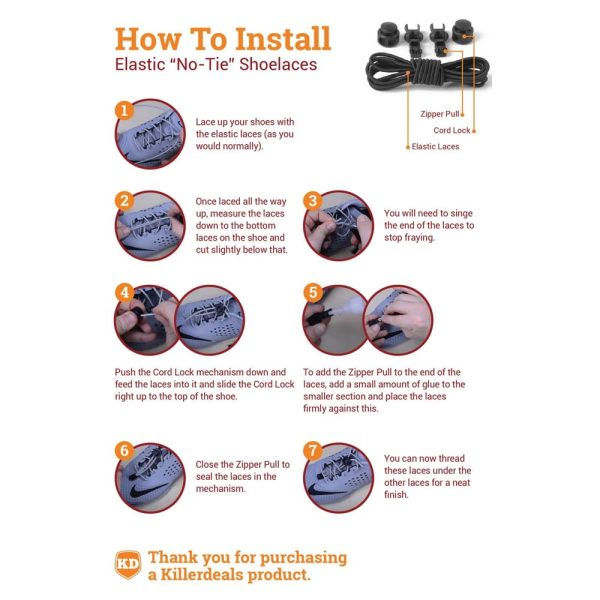 How To Install
Elastic "No-Tie" Shoelaces

Zipper Pull
Cord Lock
Elastic Laces

1
Lace up your shoes with the elastic laces (as you would normally).

2
Once laced all the way up, measure the laces down to the bottom laces on the shoe and cut slightly below that.

3
You will need to singe the end of the laces to stop fraying.

4
Push the Cord Lock mechanism down and feed the laces into it and slide the Cord Lock right up to the top of the shoe.

5
To add the Zipper Pull to the end of the laces, add a small amount of glue to the smaller section and place the laces firmly against this.

6
Close the Zipper Pull to seal the laces in the mechanism.

7
You can now thread these laces under the other laces for a neat finish.

KD
Thank you for purchasing a Killerdeals product.